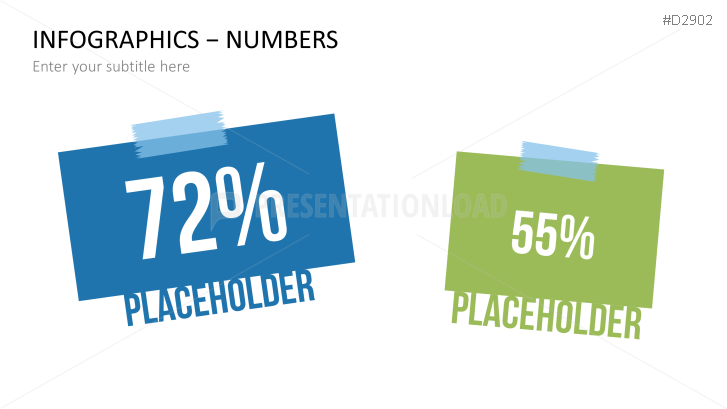 #D2902

INFOGRAPHICS – NUMBERS

Enter your subtitle here

72%

PLACEHOLDER

PRESENTATIONLOAD

55%

PLACEHOLDER