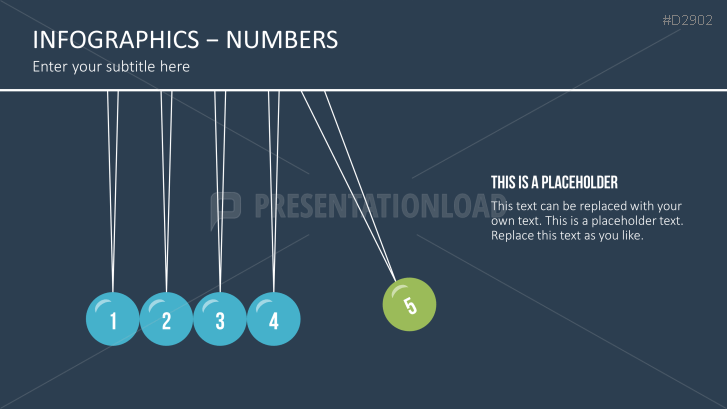 #D2902

INFOGRAPHICS – NUMBERS

Enter your subtitle here

PRESENTATIONLOAD

THIS IS A PLACEHOLDER

This text can be replaced with your own text. This is a placeholder text. Replace this text as you like.

1 2 3 4 5