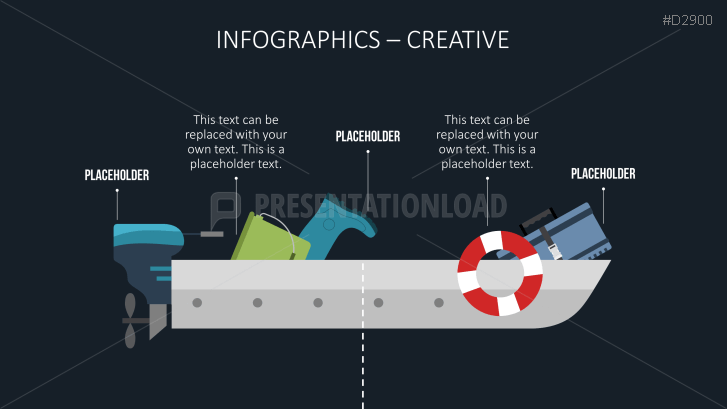 #D2900

INFOGRAPHICS – CREATIVE

PLACEHOLDER

This text can be replaced with your own text. This is a placeholder text.

PLACEHOLDER

This text can be replaced with your own text. This is a placeholder text.

PLACEHOLDER

PRESENTATIONLOAD