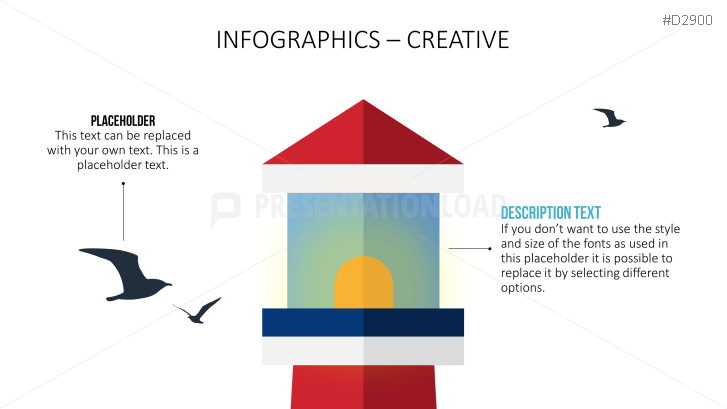 #D2900

INFOGRAPHICS – CREATIVE

PLACEHOLDER
This text can be replaced with your own text. This is a placeholder text.

PRESENTATIONLOAD

DESCRIPTION TEXT
If you don't want to use the style and size of the fonts as used in this placeholder it is possible to replace it by selecting different options.