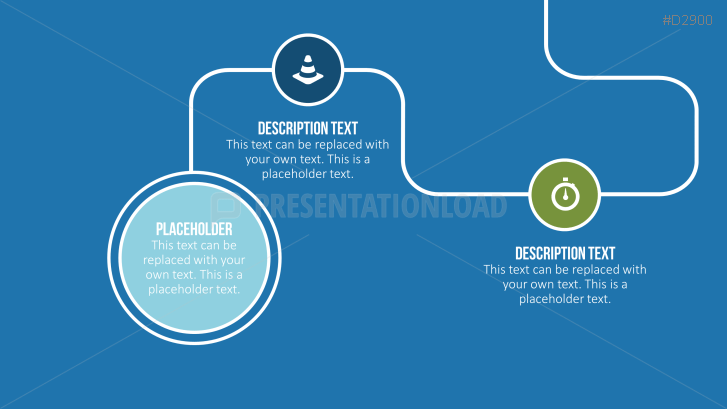 #D2900

DESCRIPTION TEXT
This text can be replaced with your own text. This is a placeholder text.

PRESENTATIONLOAD

PLACEHOLDER
This text can be replaced with your own text. This is a placeholder text.

DESCRIPTION TEXT
This text can be replaced with your own text. This is a placeholder text.