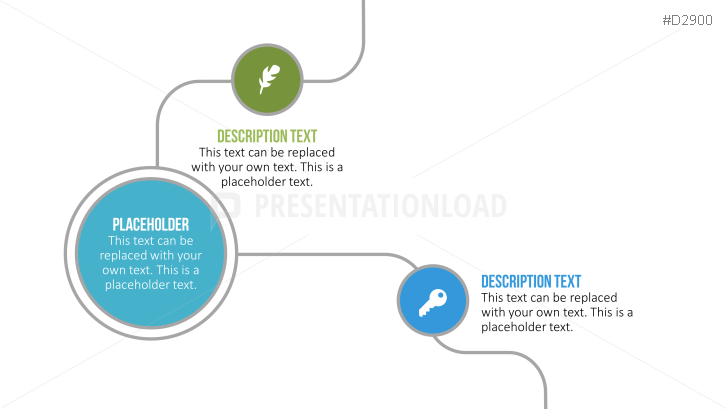 #D2900

DESCRIPTION TEXT
This text can be replaced with your own text. This is a placeholder text.

PRESENTATIONLOAD

PLACEHOLDER
This text can be replaced with your own text. This is a placeholder text.

DESCRIPTION TEXT
This text can be replaced with your own text. This is a placeholder text.