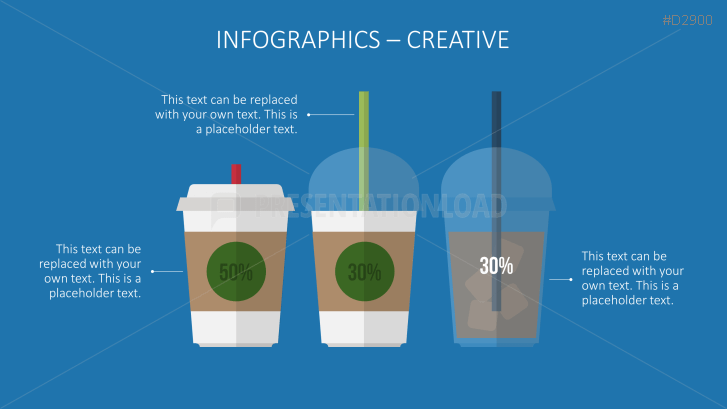 #D2900

INFOGRAPHICS – CREATIVE

This text can be replaced with your own text. This is a placeholder text.

PRESENTATIONLOAD

This text can be replaced with your own text. This is a placeholder text.

50%

30%

30%

This text can be replaced with your own text. This is a placeholder text.