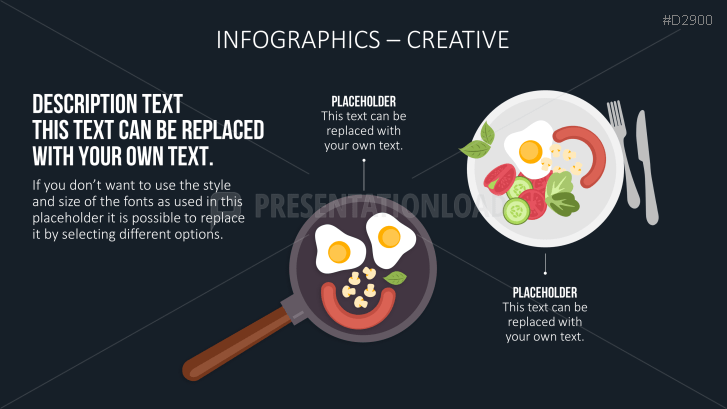 #D2900

INFOGRAPHICS – CREATIVE

DESCRIPTION TEXT
THIS TEXT CAN BE REPLACED WITH YOUR OWN TEXT.

If you don't want to use the style and size of the fonts as used in this placeholder it is possible to replace it by selecting different options.

PLACEHOLDER
This text can be replaced with your own text.

PRESENTATIONLOAD

PLACEHOLDER
This text can be replaced with your own text.