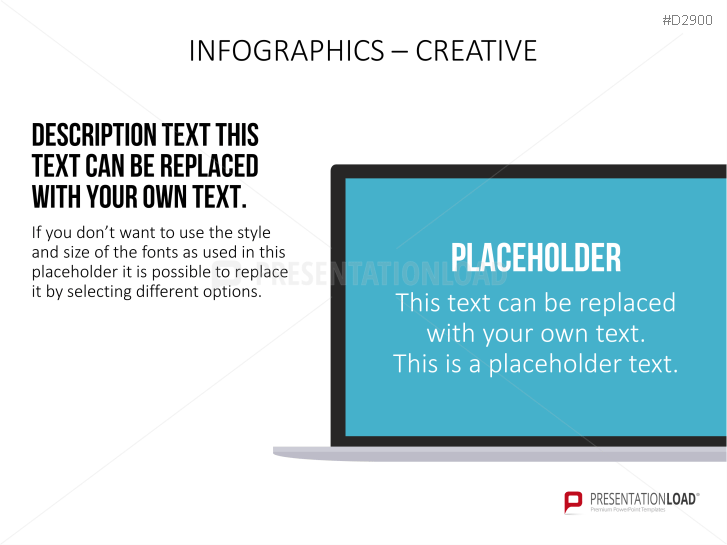 #D2900

INFOGRAPHICS – CREATIVE

DESCRIPTION TEXT THIS TEXT CAN BE REPLACED WITH YOUR OWN TEXT.

If you don't want to use the style and size of the fonts as used in this placeholder it is possible to replace it by selecting different options.

PRESENTATIONLOAD

PLACEHOLDER

This text can be replaced with your own text. This is a placeholder text.

PRESENTATIONLOAD®
Premium PowerPoint Templates