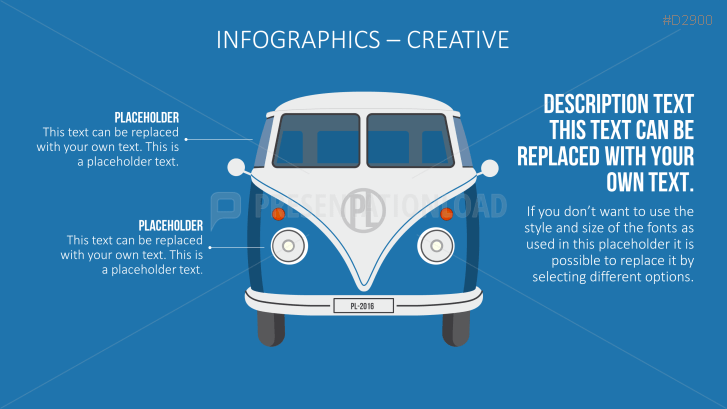 #D2900

INFOGRAPHICS – CREATIVE

PLACEHOLDER
This text can be replaced with your own text. This is a placeholder text.

PLACEHOLDER
This text can be replaced with your own text. This is a placeholder text.

PRESENTATIONLOAD

PL

PL-2016

DESCRIPTION TEXT THIS TEXT CAN BE REPLACED WITH YOUR OWN TEXT.

If you don't want to use the style and size of the fonts as used in this placeholder it is possible to replace it by selecting different options.