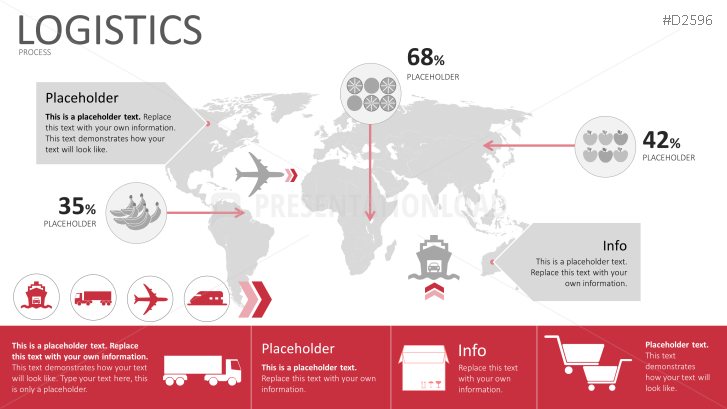 LOGISTICS
PROCESS

#D2596

Placeholder
This is a placeholder text. Replace this text with your own information. This text demonstrates how your text will look like.

68%
PLACEHOLDER

42%
PLACEHOLDER

35%
PLACEHOLDER

PRESENTATIONLOAD

Info
This is a placeholder text. Replace this text with your own information.

This is a placeholder text. Replace this text with your own information. This text demonstrates how your text will look like. Type your text here, this is only a placeholder.

Placeholder
This is a placeholder text. Replace this text with your own information.

Info
Replace this text with your own information.

Placeholder text. This text demonstrates how your text will look like.