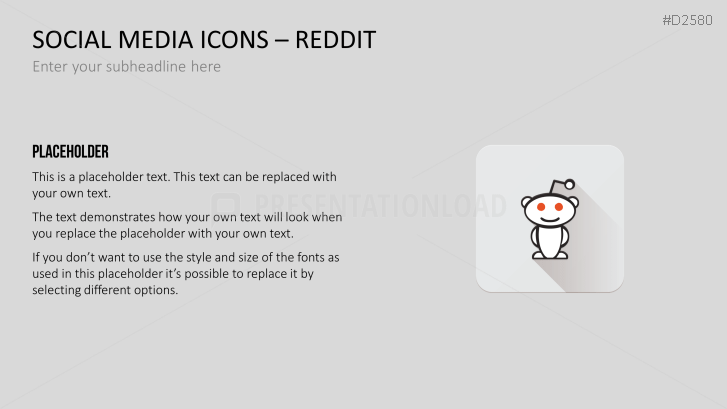 #D2580

SOCIAL MEDIA ICONS – REDDIT

Enter your subheadline here

PLACEHOLDER

This is a placeholder text. This text can be replaced with your own text.

The text demonstrates how your own text will look when you replace the placeholder with your own text.

If you don't want to use the style and size of the fonts as used in this placeholder it's possible to replace it by selecting different options.

PRESENTATIONLOAD