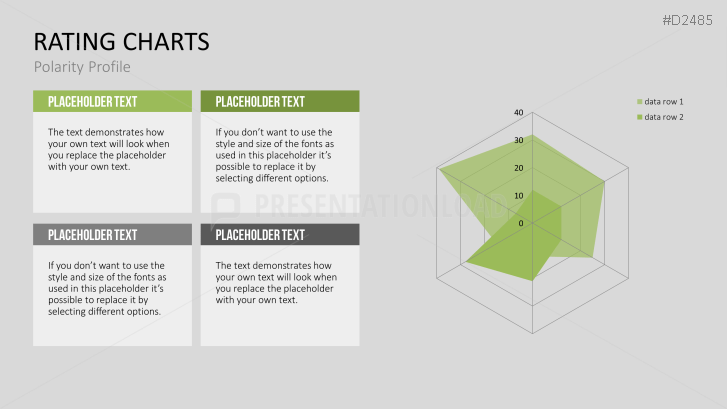 #D2485

RATING CHARTS

Polarity Profile

PLACEHOLDER TEXT

The text demonstrates how your own text will look when you replace the placeholder with your own text.

PLACEHOLDER TEXT

If you don't want to use the style and size of the fonts as used in this placeholder it's possible to replace it by selecting different options.

PLACEHOLDER TEXT

If you don't want to use the style and size of the fonts as used in this placeholder it's possible to replace it by selecting different options.

PLACEHOLDER TEXT

The text demonstrates how your own text will look when you replace the placeholder with your own text.

PRESENTATIONLOAD

data row 1
data row 2

40
30
20
10
0