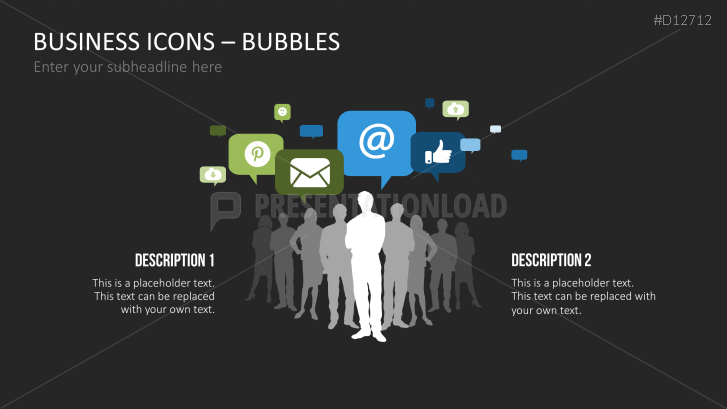 #D12712

BUSINESS ICONS – BUBBLES

Enter your subheadline here

@

PRESENTATIONLOAD

DESCRIPTION 1

This is a placeholder text. This text can be replaced with your own text.

DESCRIPTION 2

This is a placeholder text. This text can be replaced with your own text.