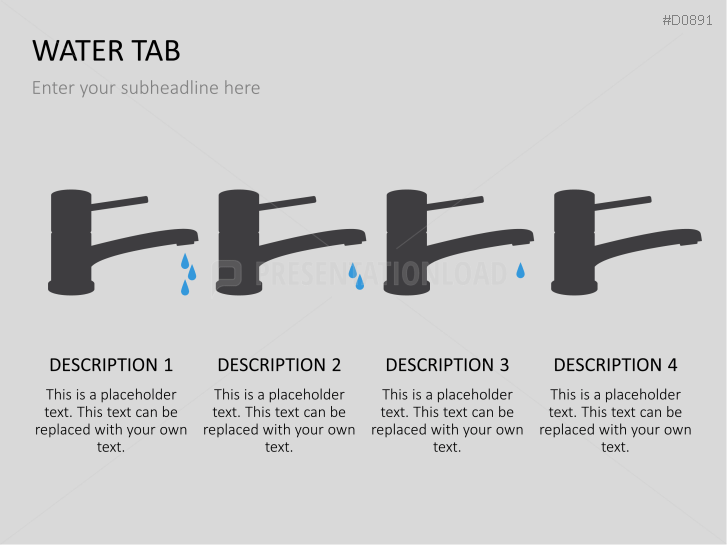 #D0891

WATER TAB

Enter your subheadline here

PRESENTATIONLOAD

DESCRIPTION 1

This is a placeholder text. This text can be replaced with your own text.

DESCRIPTION 2

This is a placeholder text. This text can be replaced with your own text.

DESCRIPTION 3

This is a placeholder text. This text can be replaced with your own text.

DESCRIPTION 4

This is a placeholder text. This text can be replaced with your own text.