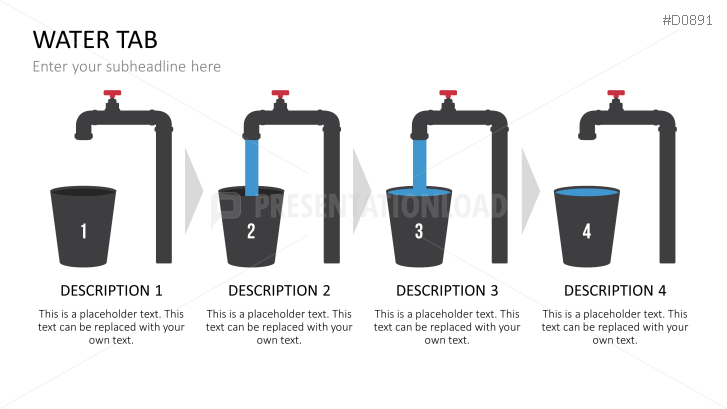 #D0891

WATER TAB

Enter your subheadline here

PRESENTATIONLOAD

1

2

3

4

DESCRIPTION 1

This is a placeholder text. This text can be replaced with your own text.

DESCRIPTION 2

This is a placeholder text. This text can be replaced with your own text.

DESCRIPTION 3

This is a placeholder text. This text can be replaced with your own text.

DESCRIPTION 4

This is a placeholder text. This text can be replaced with your own text.