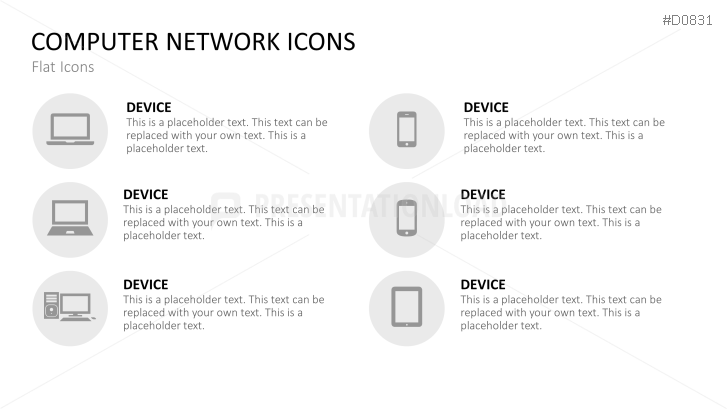 #D0831

COMPUTER NETWORK ICONS

Flat Icons

DEVICE
This is a placeholder text. This text can be replaced with your own text. This is a placeholder text.

DEVICE
This is a placeholder text. This text can be replaced with your own text. This is a placeholder text.

DEVICE
This is a placeholder text. This text can be replaced with your own text. This is a placeholder text.

DEVICE
This is a placeholder text. This text can be replaced with your own text. This is a placeholder text.

DEVICE
This is a placeholder text. This text can be replaced with your own text. This is a placeholder text.

DEVICE
This is a placeholder text. This text can be replaced with your own text. This is a placeholder text.

PRESENTATIONLOAD